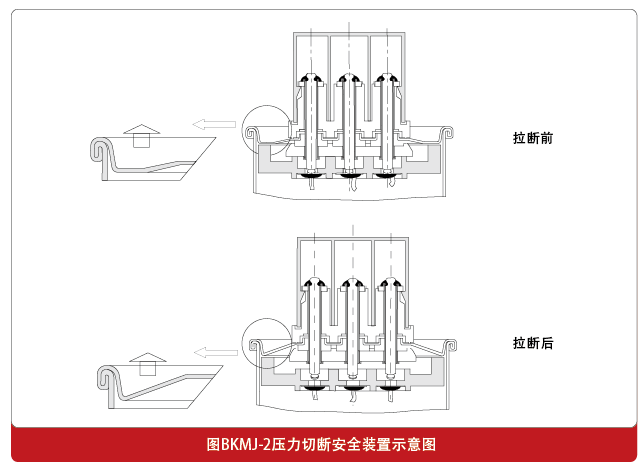 拉断前

拉断后

图BKMJ-2压力切断安全装置示意图